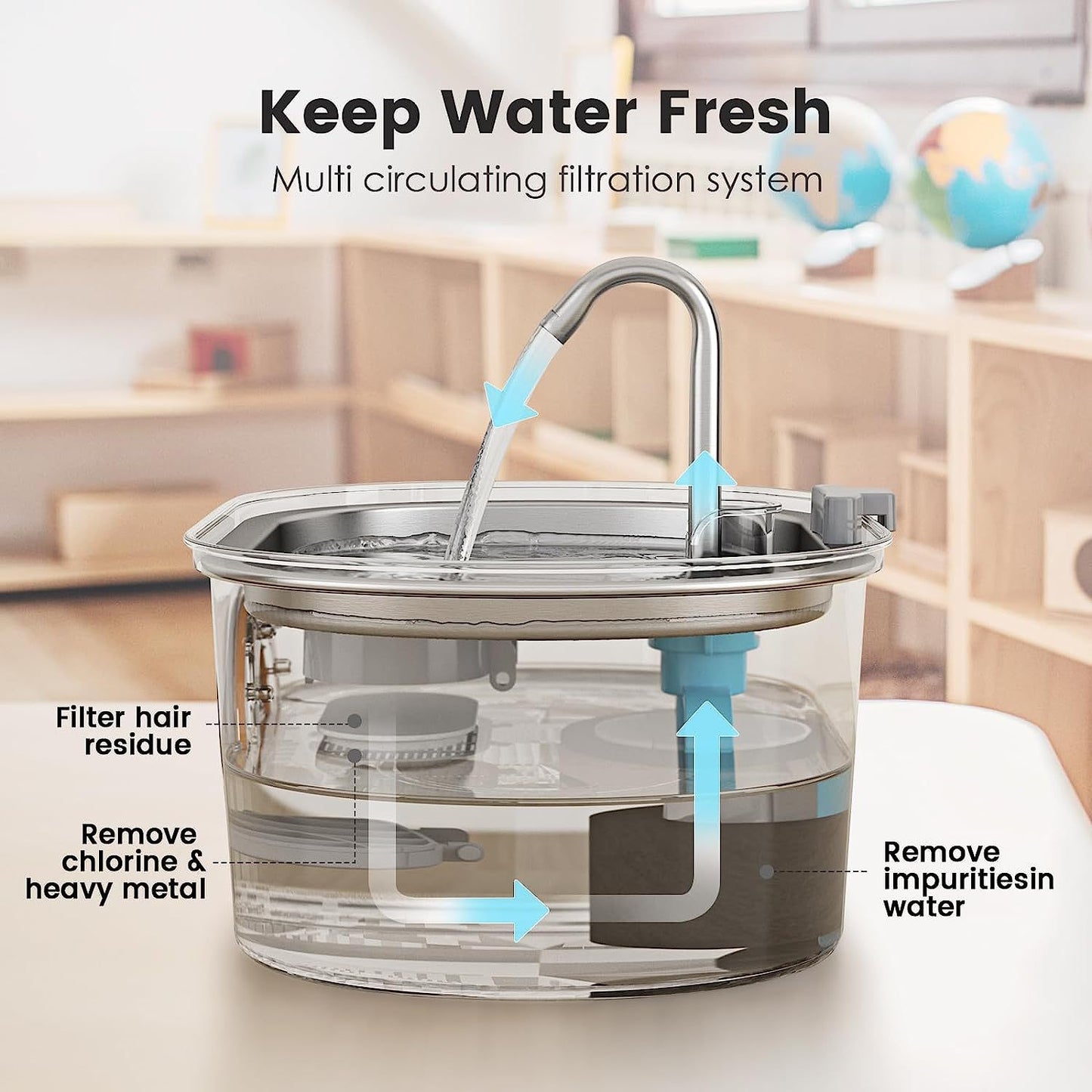 Keep Water Fresh

Multi circulating filtration system

Filter hair residue

Remove chlorine & heavy metal

Remove impuritiesin water